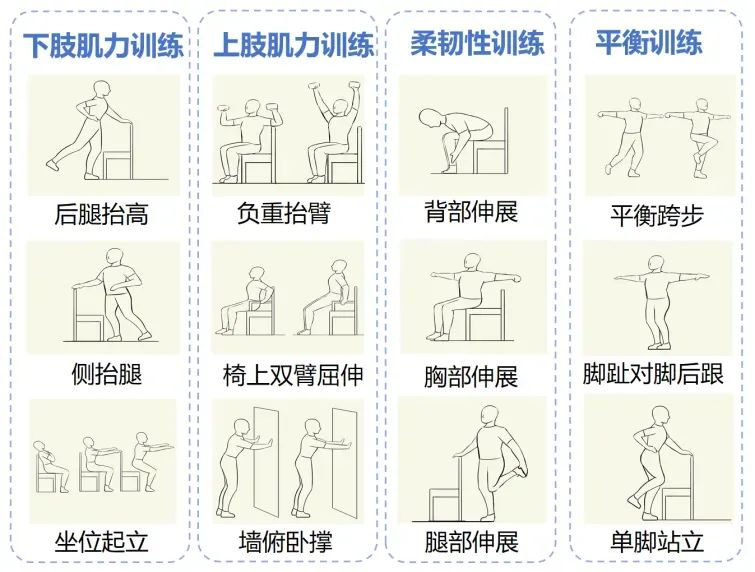 下肢肌力训练

后腿抬高

侧抬腿

坐位起立

上肢肌力训练

负重抬臂

椅上双臂屈伸

墙俯卧撑

柔韧性训练

背部伸展

胸部伸展

腿部伸展

平衡训练

平衡跨步

脚趾对脚后跟

单脚站立